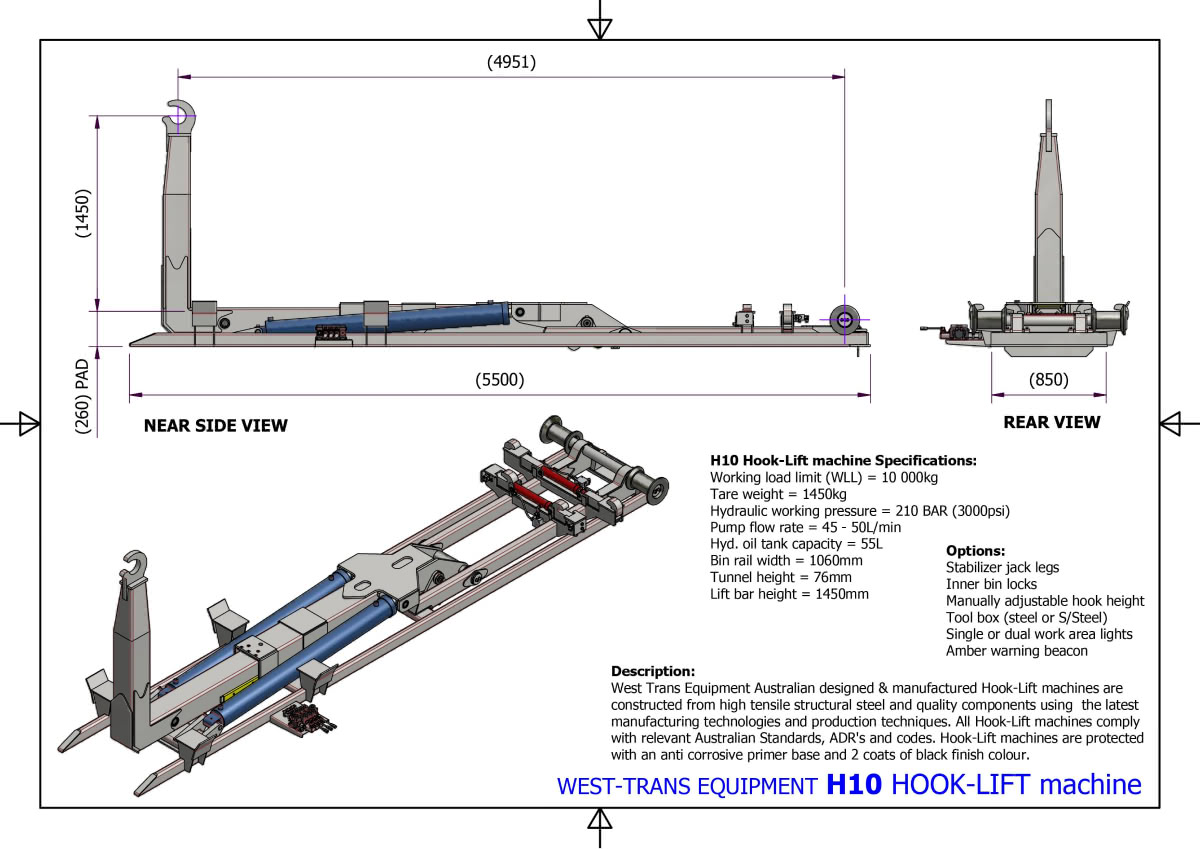 (4951)

(1450)

(260) PAD

(5500)

NEAR SIDE VIEW

(850)

REAR VIEW

H10 Hook-Lift machine Specifications:
Working load limit (WLL) = 10 000kg
Tare weight = 1450kg
Hydraulic working pressure = 210 BAR (3000psi)
Pump flow rate = 45 - 50L/min
Hyd. oil tank capacity = 55L
Bin rail width = 1060mm
Tunnel height = 76mm
Lift bar height = 1450mm

Options:
Stabilizer jack legs
Inner bin locks
Manually adjustable hook height
Tool box (steel or S/Steel)
Single or dual work area lights
Amber warning beacon

Description:
West Trans Equipment Australian designed & manufactured Hook-Lift machines are constructed from high tensile structural steel and quality components using the latest manufacturing technologies and production techniques. All Hook-Lift machines comply with relevant Australian Standards, ADR's and codes. Hook-Lift machines are protected with an anti corrosive primer base and 2 coats of black finish colour.

WEST-TRANS EQUIPMENT H10 HOOK-LIFT machine