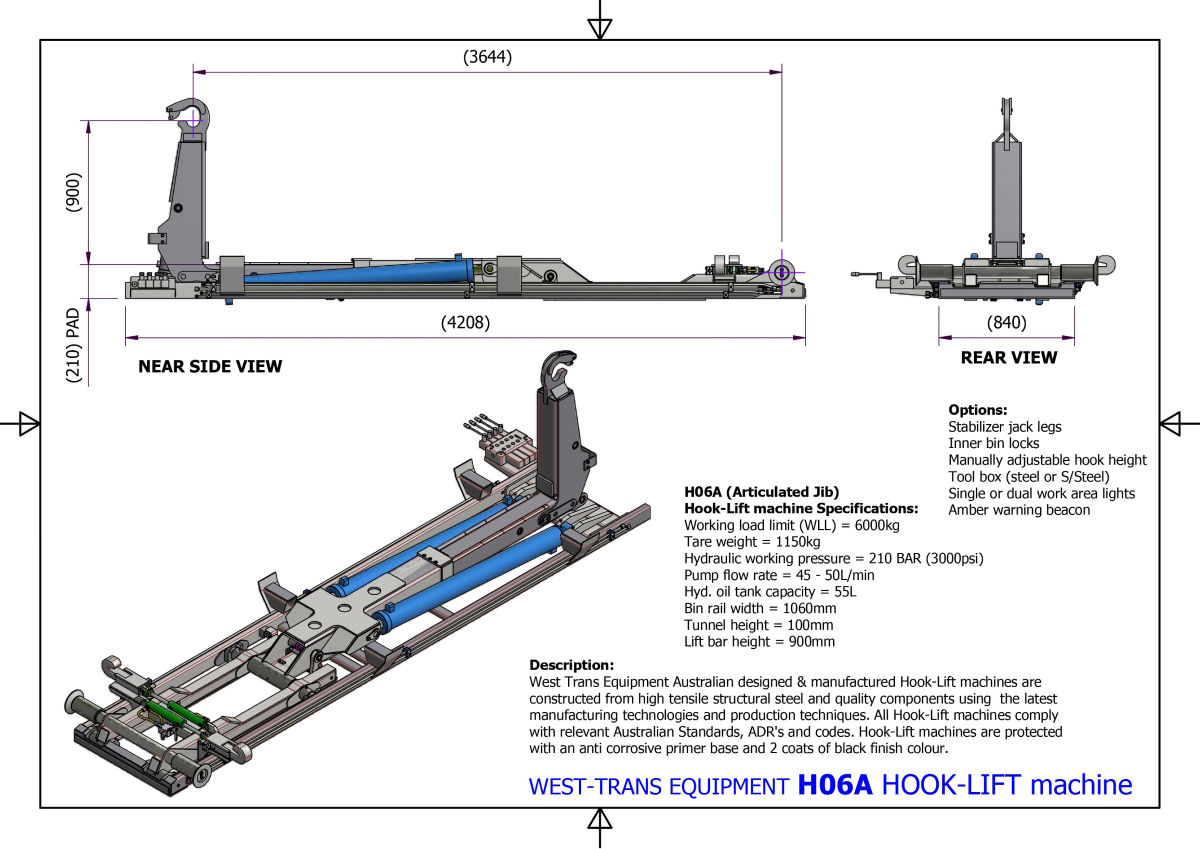 (3644)

(900)

(210) PAD

(4208)

NEAR SIDE VIEW

(840)

REAR VIEW

Options:
Stabilizer jack legs
Inner bin locks
Manually adjustable hook height
Tool box (steel or S/Steel)
Single or dual work area lights
Amber warning beacon

H06A (Articulated Jib)
Hook-Lift machine Specifications:
Working load limit (WLL) = 6000kg
Tare weight = 1150kg
Hydraulic working pressure = 210 BAR (3000psi)
Pump flow rate = 45 - 50L/min
Hyd. oil tank capacity = 55L
Bin rail width = 1060mm
Tunnel height = 100mm
Lift bar height = 900mm

Description:
West Trans Equipment Australian designed & manufactured Hook-Lift machines are constructed from high tensile structural steel and quality components using the latest manufacturing technologies and production techniques. All Hook-Lift machines comply with relevant Australian Standards, ADR's and codes. Hook-Lift machines are protected with an anti corrosive primer base and 2 coats of black finish colour.

WEST-TRANS EQUIPMENT H06A HOOK-LIFT machine